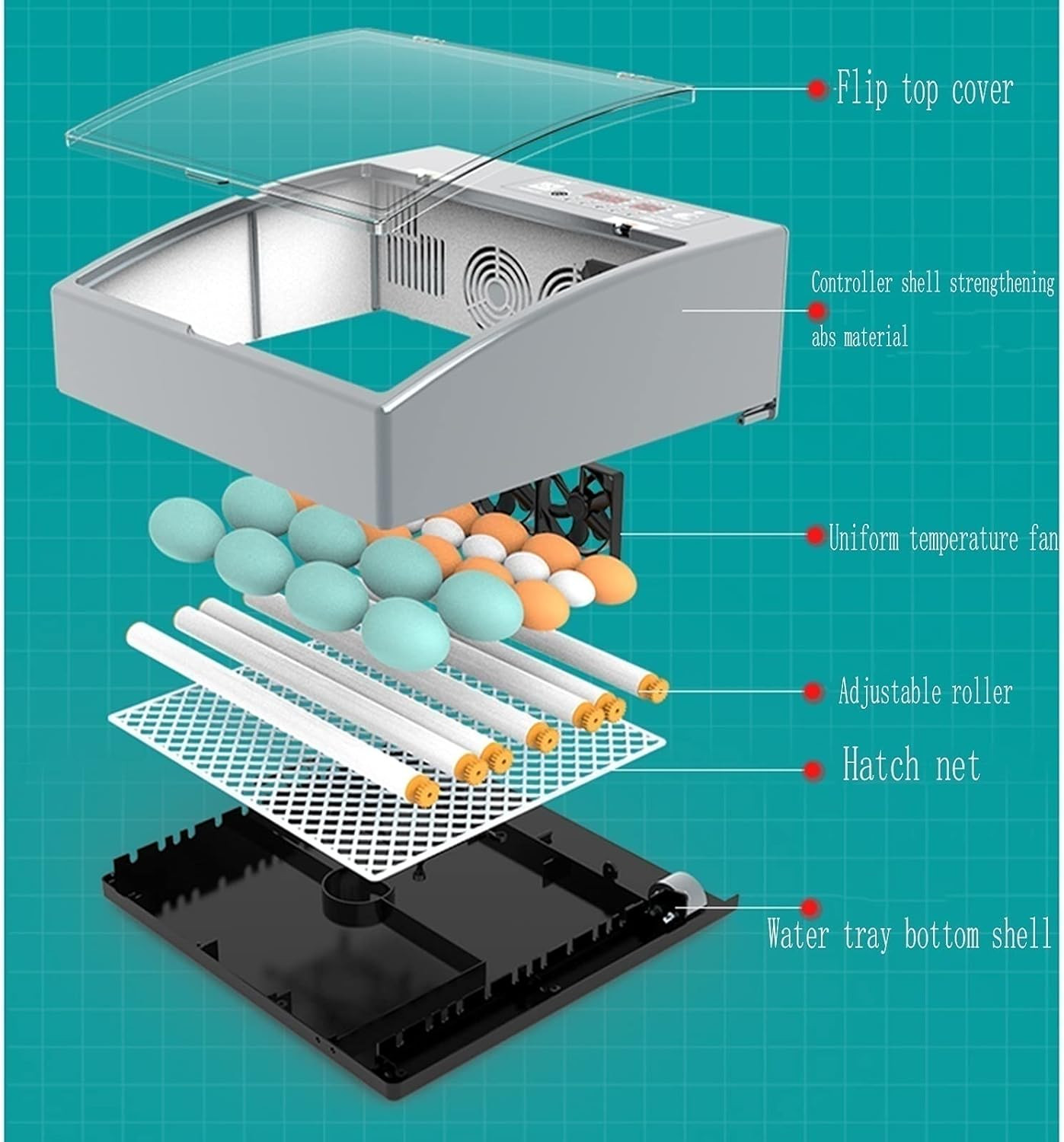 Flip top cover

Controller shell strengthening abs material

Uniform temperature fan

Adjustable roller

Hatch net

Water tray bottom shell