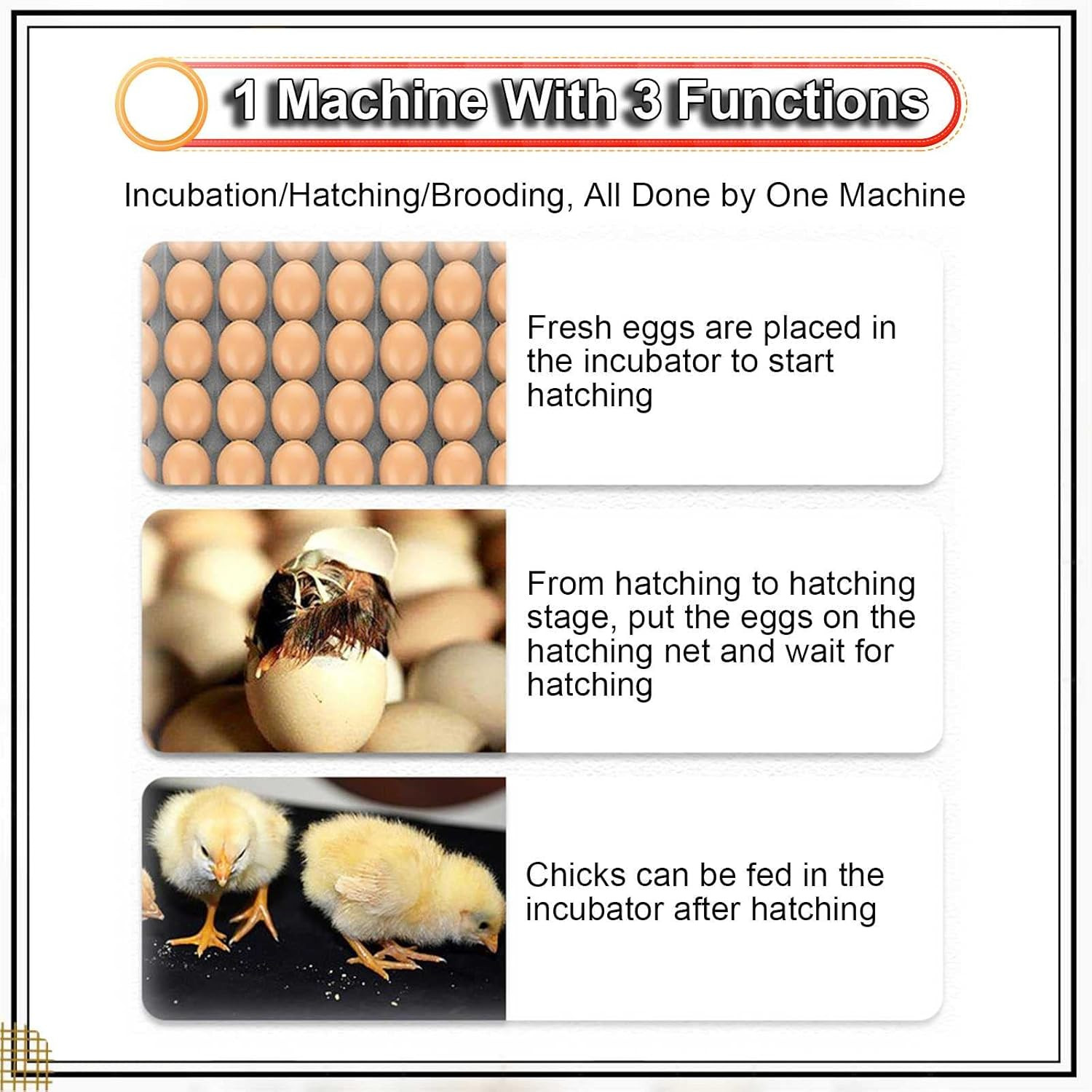 1 Machine With 3 Functions

Incubation/Hatching/Brooding, All Done by One Machine

Fresh eggs are placed in the incubator to start hatching

From hatching to hatching stage, put the eggs on the hatching net and wait for hatching

Chicks can be fed in the incubator after hatching